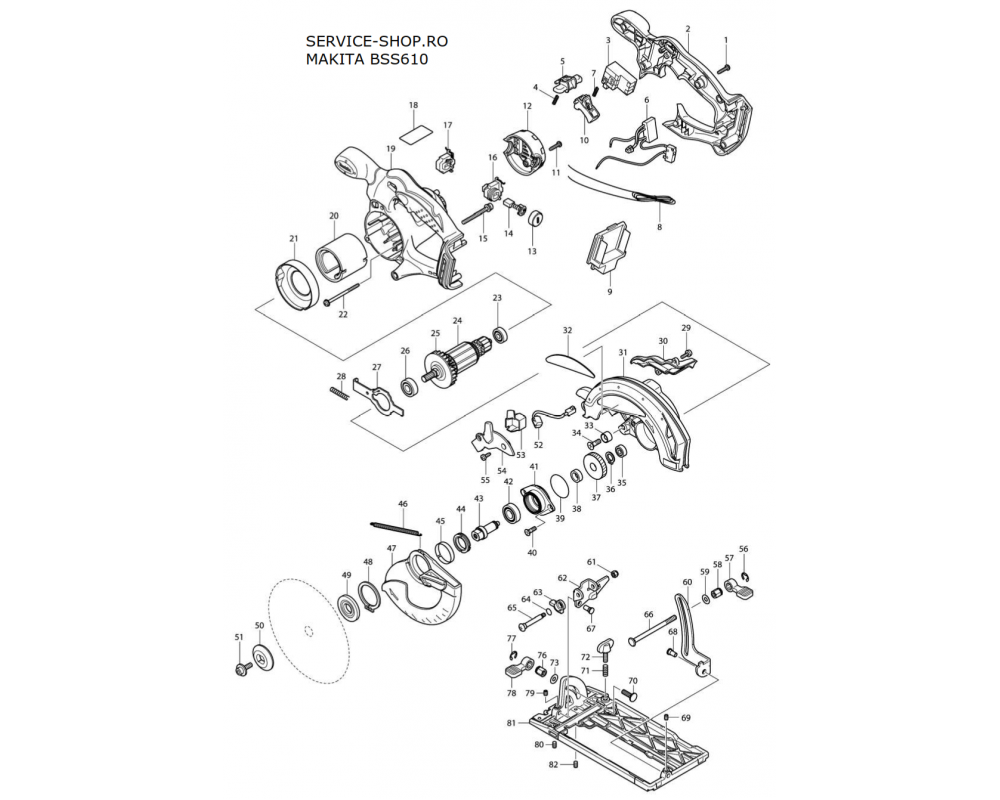 SERVICE-SHOP.RO
MAKITA BSS610

1
2
3
4
5
6
7
8
9
10
11
12
13
14
15
16
17
18
19
20
21
22
23
24
25
26
27
28
29
30
31
32
33
34
35
36
37
38
39
40
41
42
43
44
45
46
47
48
49
50
51
52
53
54
55
56
57
58
59
60
61
62
63
64
65
66
67
68
69
70
71
72
73
76
77
78
79
80
81
82